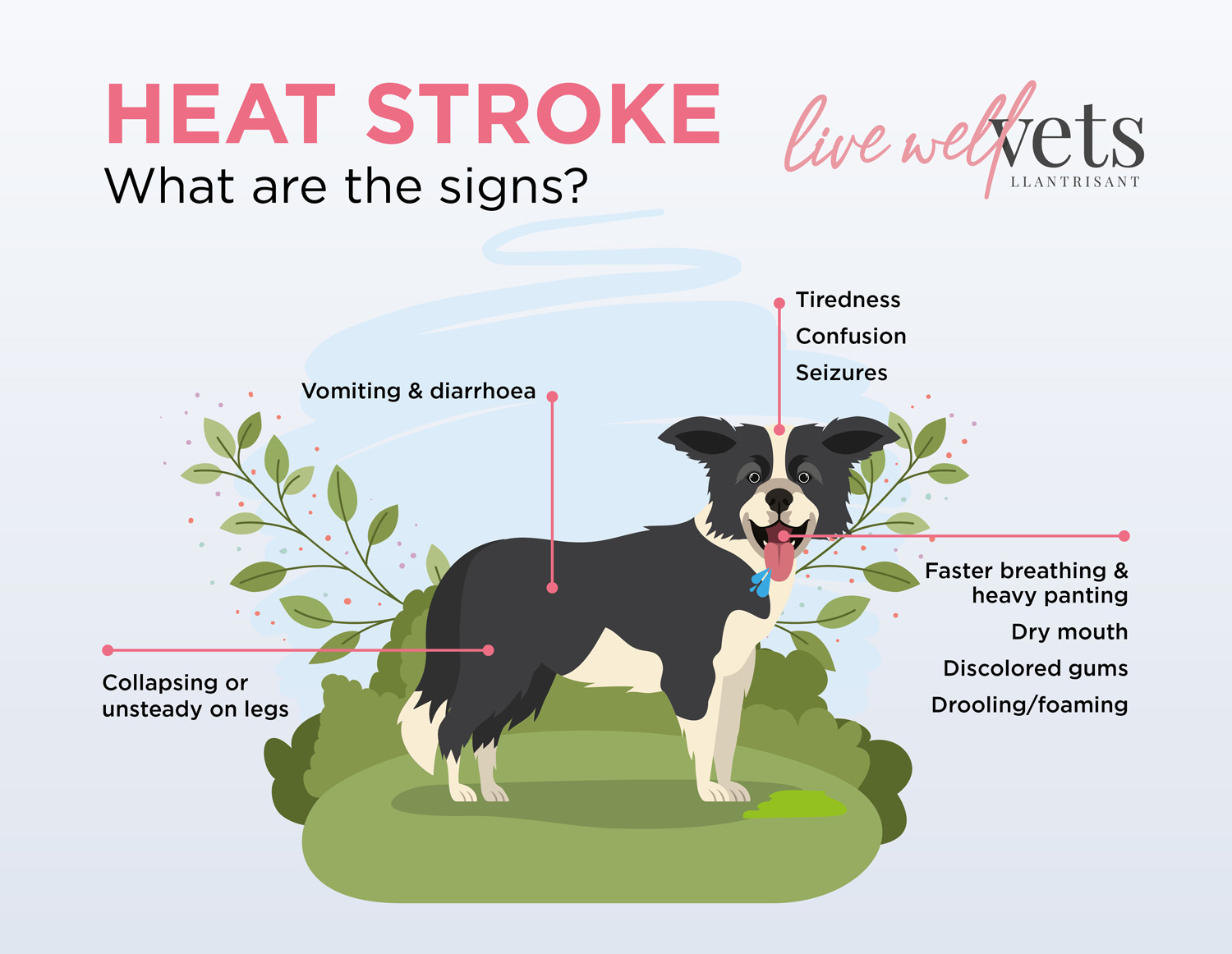 HEAT STROKE
What are the signs?

live well vets
LLANTRISANT

Tiredness
Confusion
Seizures

Vomiting & diarrhoea

Faster breathing & heavy panting
Dry mouth
Discolored gums
Drooling/foaming

Collapsing or unsteady on legs